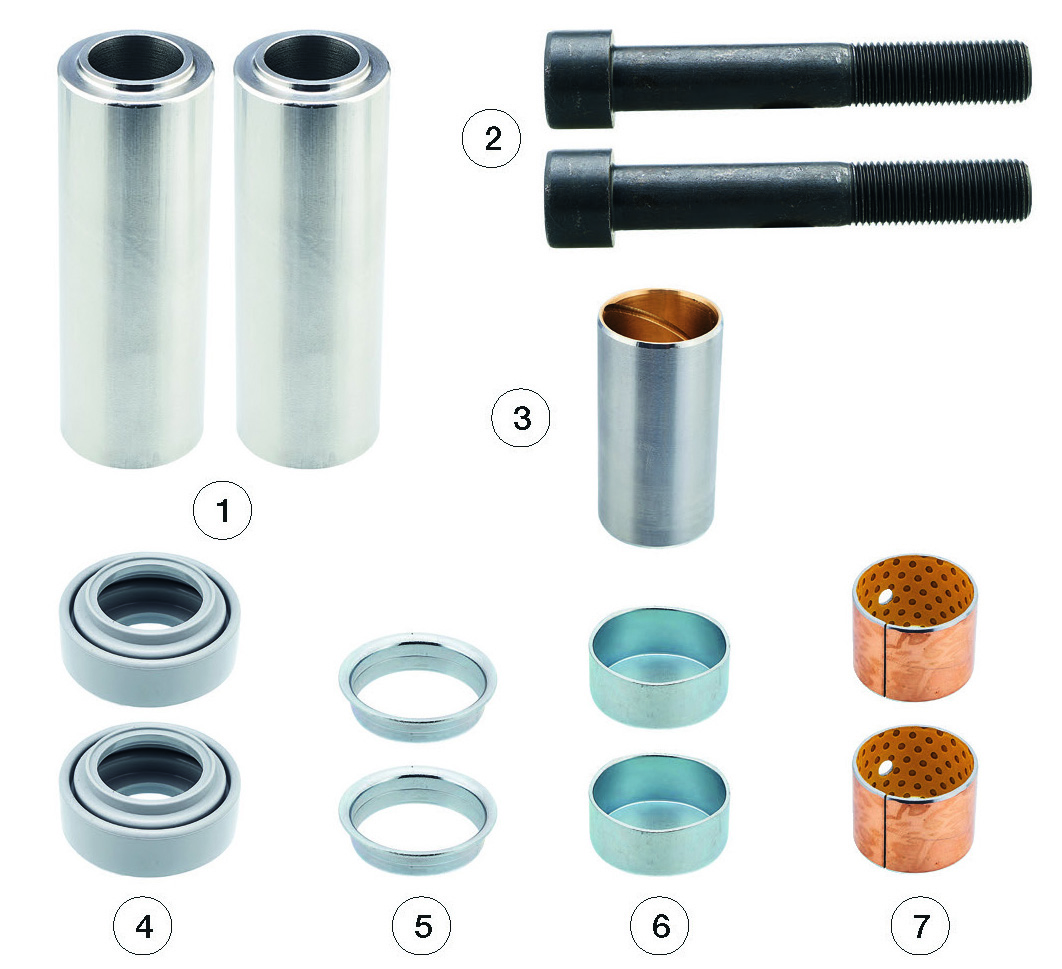 2

3

1

4

5

6

7